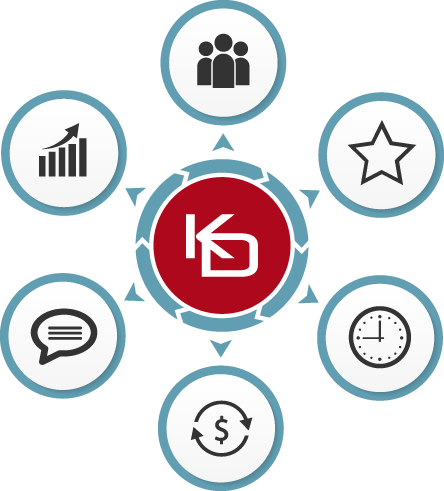 KD

$